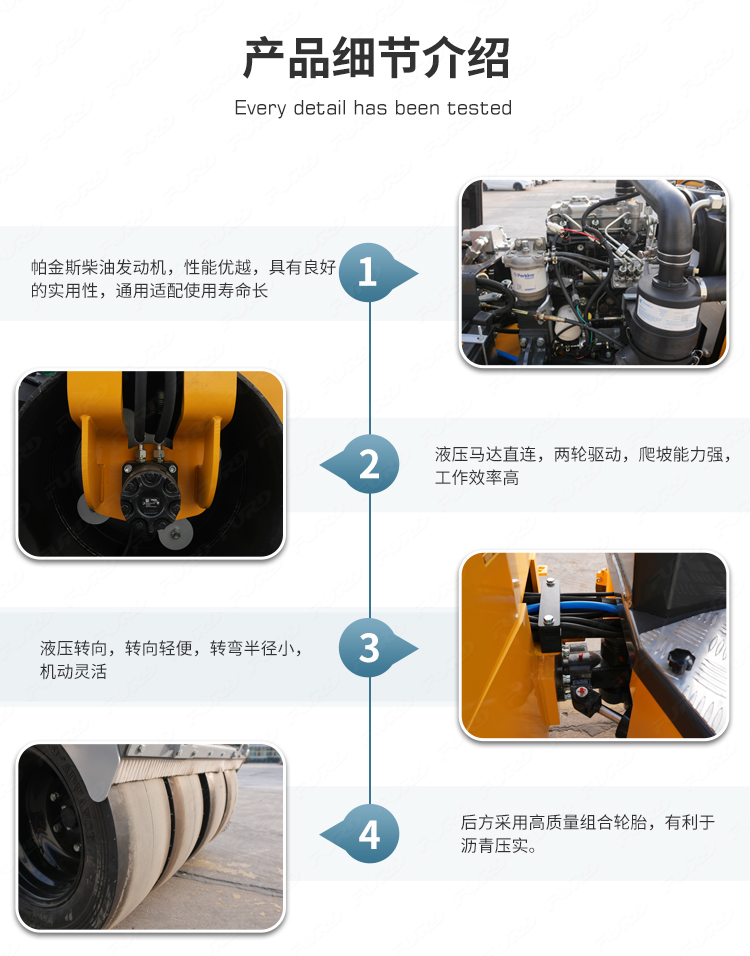 产品细节介绍
Every detail has been tested

帕金斯柴油发动机，性能优越，具有良好的实用性，通用适配使用寿命长

1

2

液压马达直连，两轮驱动，爬坡能力强，工作效率高

液压转向，转向轻便，转弯半径小，机动灵活

3

4

后方采用高质量组合轮胎，有利于沥青压实。